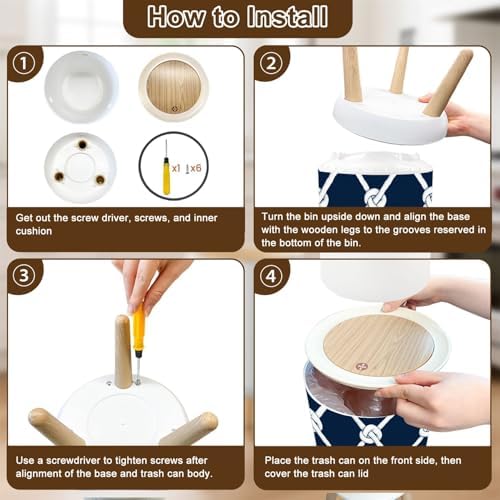 How to Install

①

x1 x6

Get out the screw driver, screws, and inner cushion

②

Turn the bin upside down and align the base with the wooden legs to the grooves reserved in the bottom of the bin.

③

Use a screwdriver to tighten screws after alignment of the base and trash can body.

④

Place the trash can on the front side, then cover the trash can lid