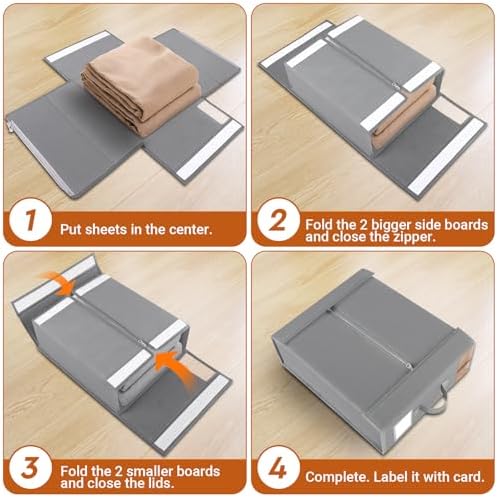 1 Put sheets in the center.

2 Fold the 2 bigger side boards and close the zipper.

3 Fold the 2 smaller boards and close the lids.

4 Complete. Label it with card.