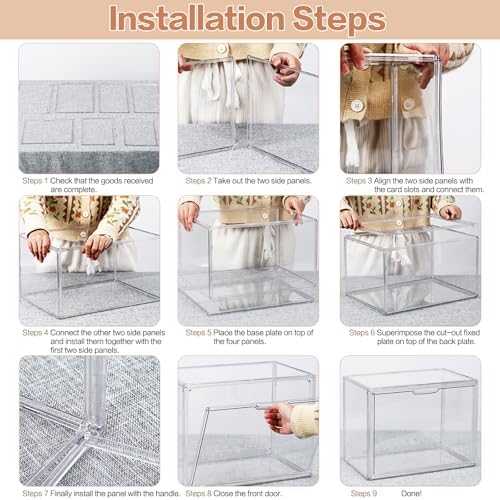 Installation Steps

Steps 1 Check that the goods received are complete.

Steps 2 Take out the two side panels.

Steps 3 Align the two side panels with the card slots and connect them.

Steps 4 Connect the other two side panels and install them together with the first two side panels.

Steps 5 Place the base plate on top of the four panels.

Steps 6 Superimpose the cut-out fixed plate on top of the back plate.

Steps 7 Finally install the panel with the handle.

Steps 8 Close the front door.

Steps 9 Done!