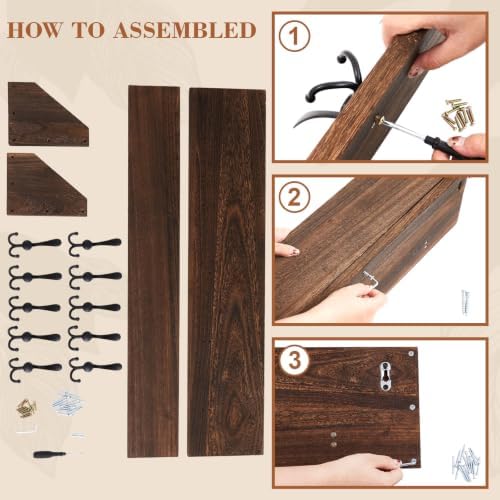 HOW TO ASSEMBLED

1

2

3