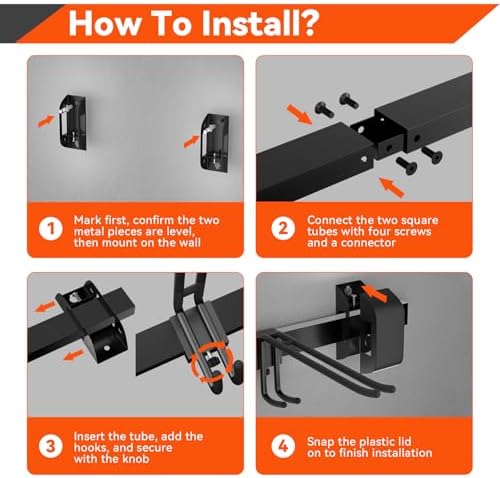 How To Install?

1 Mark first, confirm the two metal pieces are level, then mount on the wall

2 Connect the two square tubes with four screws and a connector

3 Insert the tube, add the hooks, and secure with the knob

4 Snap the plastic lid on to finish installation