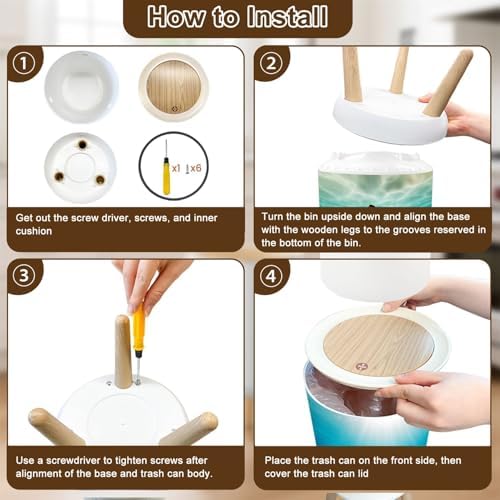 How to Install

①

x1 x6

Get out the screw driver, screws, and inner cushion

②

Turn the bin upside down and align the base with the wooden legs to the grooves reserved in the bottom of the bin.

③

Use a screwdriver to tighten screws after alignment of the base and trash can body.

④

Place the trash can on the front side, then cover the trash can lid