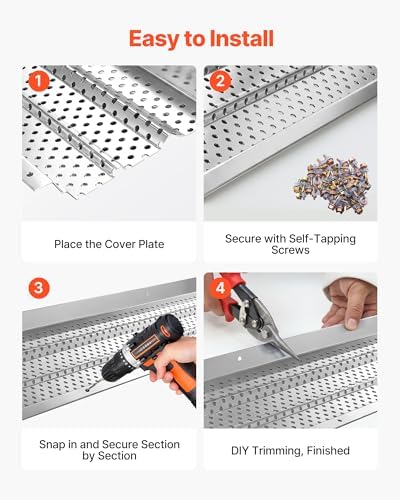 Easy to Install

1

Place the Cover Plate

2

Secure with Self-Tapping Screws

3

Snap in and Secure Section by Section

4

DIY Trimming, Finished