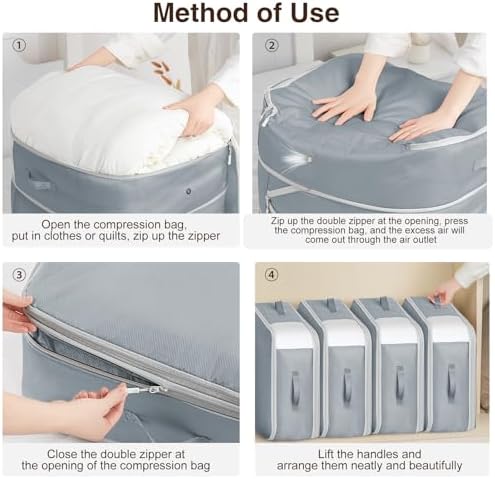 Method of Use

①

Open the compression bag, put in clothes or quilts, zip up the zipper

②

Zip up the double zipper at the opening, press the compression bag, and the excess air will come out through the air outlet

③

Close the double zipper at the opening of the compression bag

④

Lift the handles and arrange them neatly and beautifully