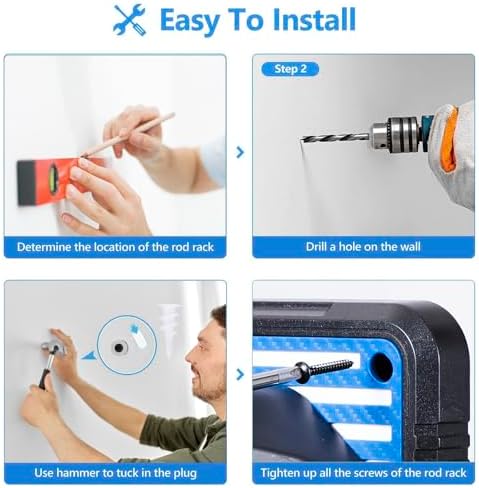 Easy To Install

Determine the location of the rod rack

Step 2

Drill a hole on the wall

Use hammer to tuck in the plug

Tighten up all the screws of the rod rack