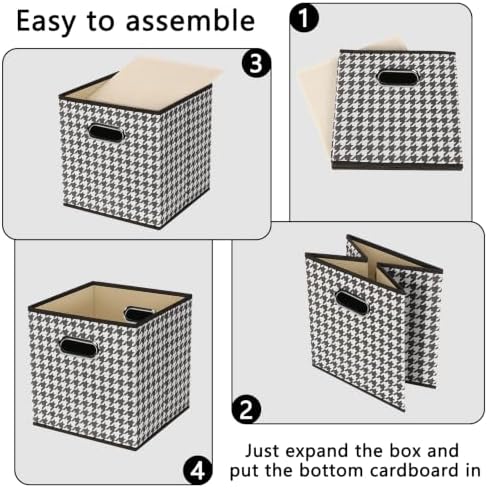 Easy to assemble

1

3

2

4

Just expand the box and put the bottom cardboard in