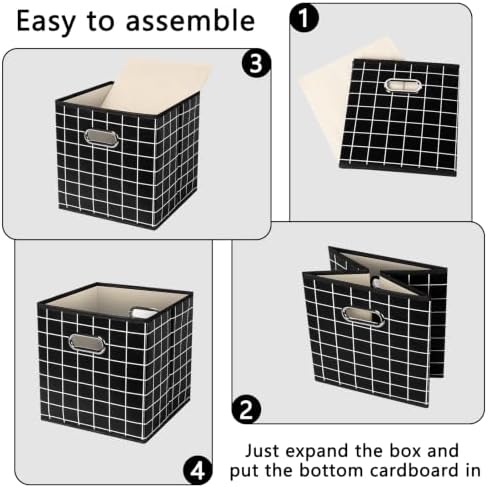 Easy to assemble

1

3

2

4

Just expand the box and put the bottom cardboard in