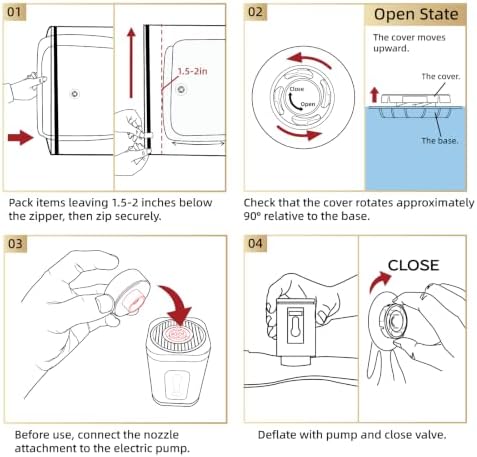 01

1.5-2in

Pack items leaving 1.5-2 inches below the zipper, then zip securely.

02

Close

Open

Open State

The cover moves upward.

The cover.

The base.

Check that the cover rotates approximately 90° relative to the base.

03

Before use, connect the nozzle attachment to the electric pump.

04

CLOSE

Deflate with pump and close valve.