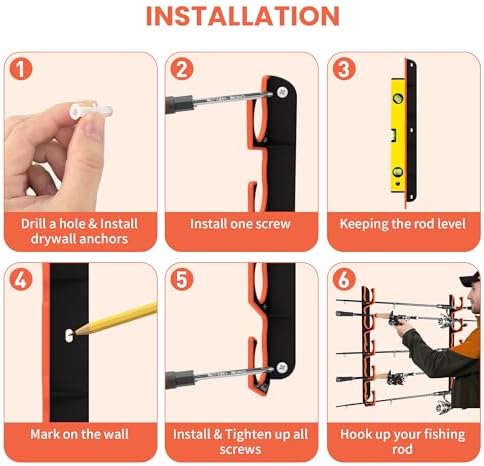 INSTALLATION

1
Drill a hole & Install drywall anchors

2
Install one screw

3
Keeping the rod level

4
Mark on the wall

5
Install & Tighten up all screws

6
Hook up your fishing rod