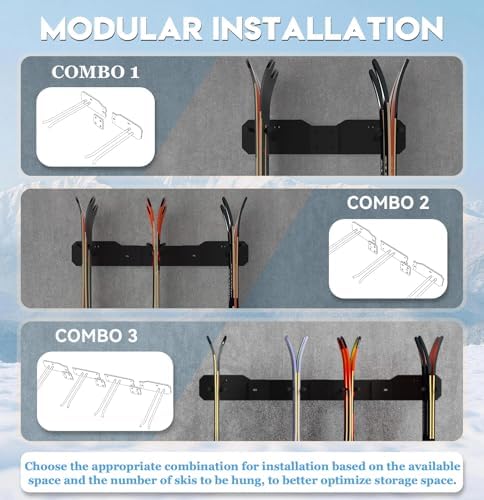 MODULAR INSTALLATION

COMBO 1

COMBO 2

COMBO 3

Choose the appropriate combination for installation based on the available space and the number of skis to be hung, to better optimize storage space.