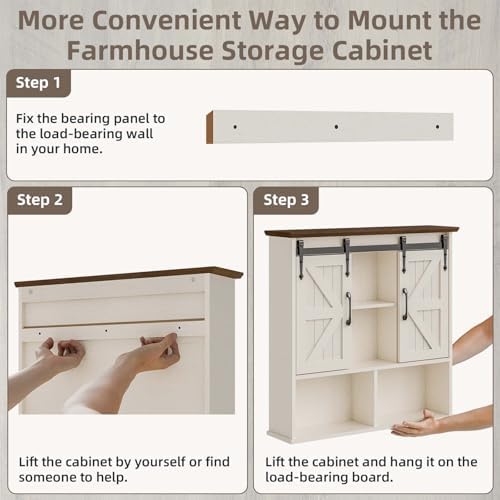 More Convenient Way to Mount the Farmhouse Storage Cabinet

Step 1

Fix the bearing panel to the load-bearing wall in your home.

Step 2

Lift the cabinet by yourself or find someone to help.

Step 3

Lift the cabinet and hang it on the load-bearing board.