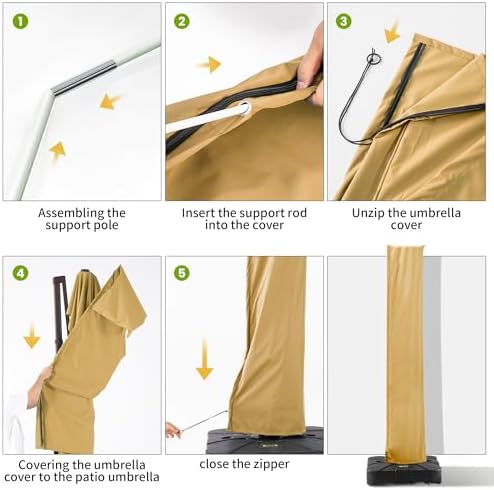 1

Assembling the support pole

2

Insert the support rod into the cover

3

Unzip the umbrella cover

4

Covering the umbrella cover to the patio umbrella

5

close the zipper