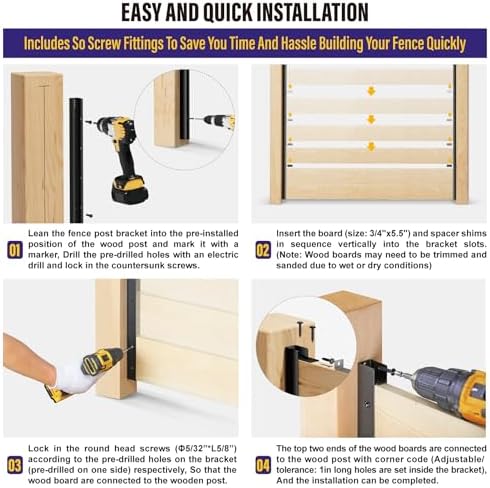 EASY AND QUICK INSTALLATION

Includes So Screw Fittings To Save You Time And Hassle Building Your Fence Quickly

01 Lean the fence post bracket into the pre-installed position of the wood post and mark it with a marker, Drill the pre-drilled holes with an electric drill and lock in the countersunk screws.

02 Insert the board (size: 3/4"x5.5") and spacer shims in sequence vertically into the bracket slots. (Note: Wood boards may need to be trimmed and sanded due to wet or dry conditions)

03 Lock in the round head screws (Φ5/32"*L5/8") according to the pre-drilled holes on the bracket (pre-drilled on one side) respectively, So that the wood board are connected to the wooden post.

04 The top two ends of the wood boards are connected to the wood post with corner code (Adjustable/ tolerance: 1in long holes are set inside the bracket), And the installation can be completed.