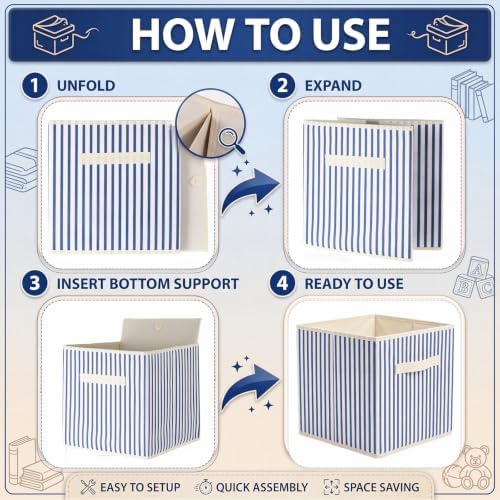 HOW TO USE

1 UNFOLD

2 EXPAND

3 INSERT BOTTOM SUPPORT

4 READY TO USE

A B C

EASY TO SETUP QUICK ASSEMBLY SPACE SAVING