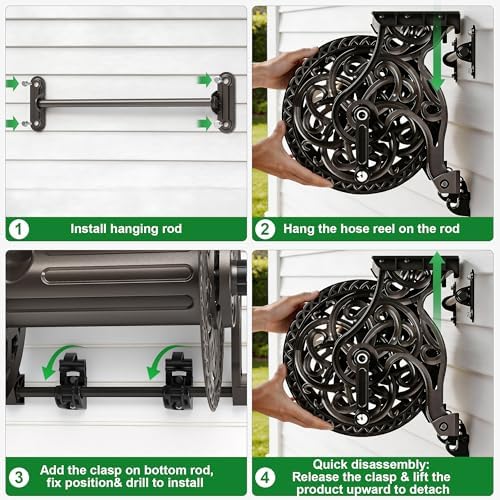 1 Install hanging rod

2 Hang the hose reel on the rod

3 Add the clasp on bottom rod, fix position& drill to install

4 Quick disassembly: Release the clasp & lift the product upward to detach