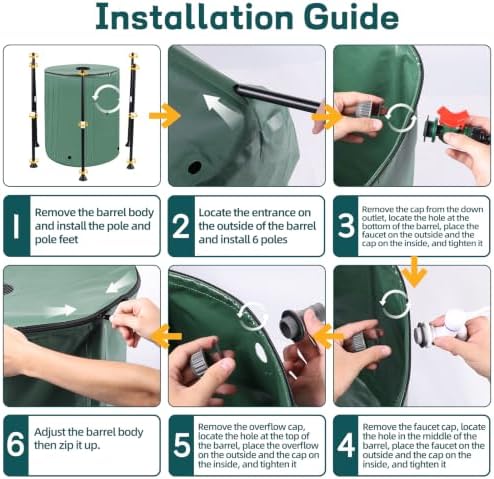 Installation Guide

1 Remove the barrel body and install the pole and pole feet

2 Locate the entrance on the outside of the barrel and install 6 poles

3 Remove the cap from the down outlet, locate the hole at the bottom of the barrel, place the faucet on the outside and the cap on the inside, and tighten it

6 Adjust the barrel body then zip it up.

5 Remove the overflow cap, locate the hole at the top of the barrel, place the overflow on the outside and the cap on the inside, and tighten it

4 Remove the faucet cap, locate the hole in the middle of the barrel, place the faucet on the outside and the cap on the inside, and tighten it