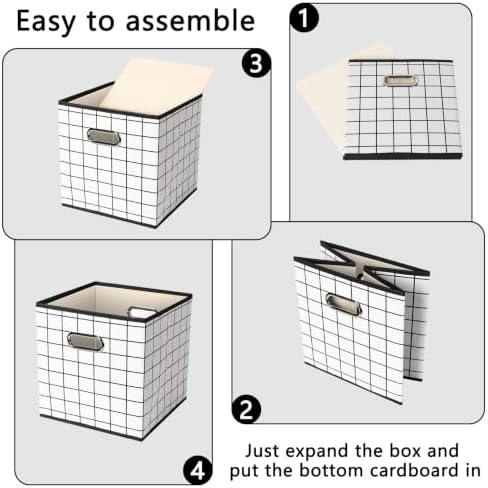 Easy to assemble

1

3

2

4

Just expand the box and put the bottom cardboard in