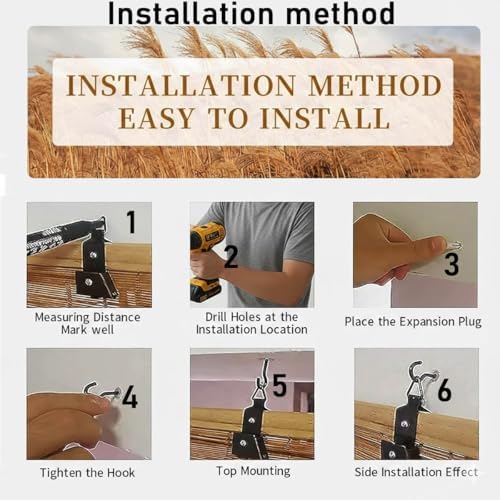 Installation method

INSTALLATION METHOD
EASY TO INSTALL

1
Measuring Distance Mark well

2
Drill Holes at the Installation Location

3
Place the Expansion Plug

4
Tighten the Hook

5
Top Mounting

6
Side Installation Effect