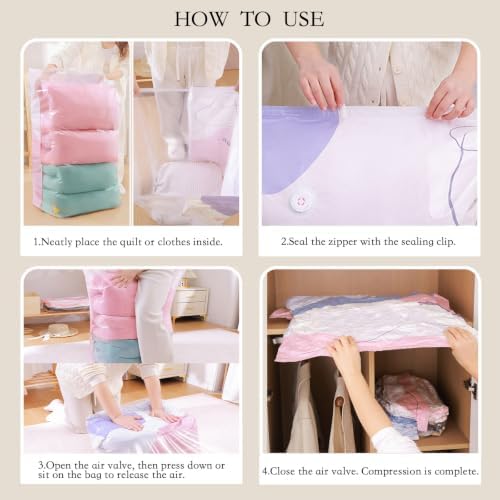 HOW TO USE

1.Neatly place the quilt or clothes inside.

2.Seal the zipper with the sealing clip.

3.Open the air valve, then press down or sit on the bag to release the air.

4.Close the air valve. Compression is complete.