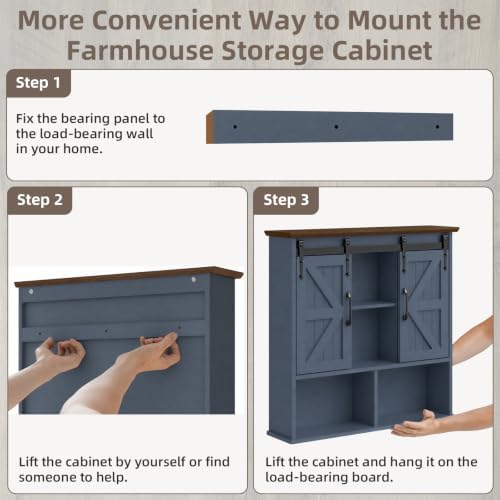 More Convenient Way to Mount the Farmhouse Storage Cabinet

Step 1

Fix the bearing panel to the load-bearing wall in your home.

Step 2

Lift the cabinet by yourself or find someone to help.

Step 3

Lift the cabinet and hang it on the load-bearing board.