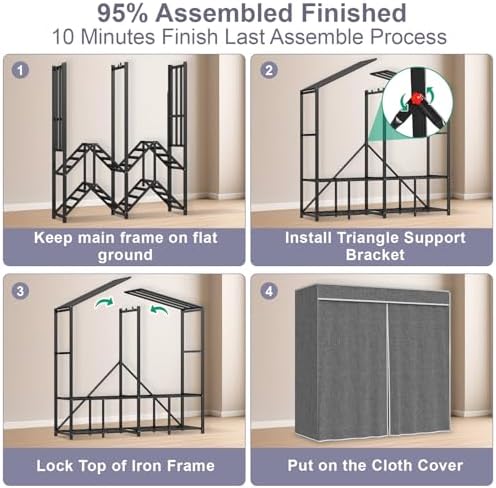 95% Assembled Finished
10 Minutes Finish Last Assemble Process

1
Keep main frame on flat ground

2
Install Triangle Support Bracket

3
Lock Top of Iron Frame

4
Put on the Cloth Cover