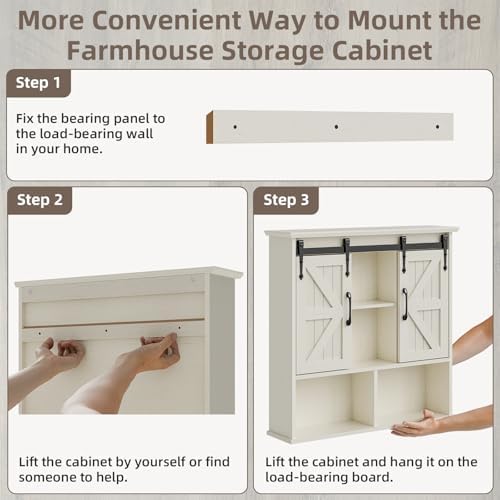 More Convenient Way to Mount the Farmhouse Storage Cabinet

Step 1

Fix the bearing panel to the load-bearing wall in your home.

Step 2

Lift the cabinet by yourself or find someone to help.

Step 3

Lift the cabinet and hang it on the load-bearing board.