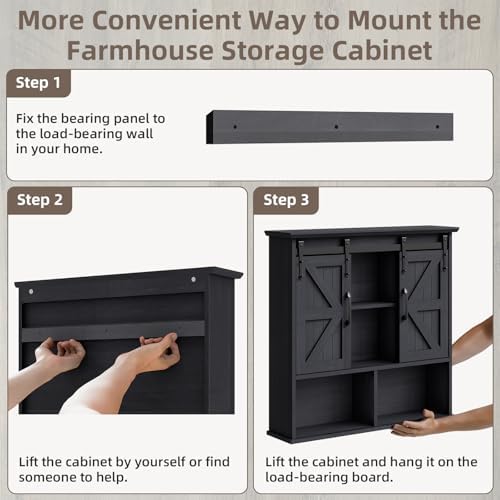 More Convenient Way to Mount the Farmhouse Storage Cabinet

Step 1

Fix the bearing panel to the load-bearing wall in your home.

Step 2

Lift the cabinet by yourself or find someone to help.

Step 3

Lift the cabinet and hang it on the load-bearing board.