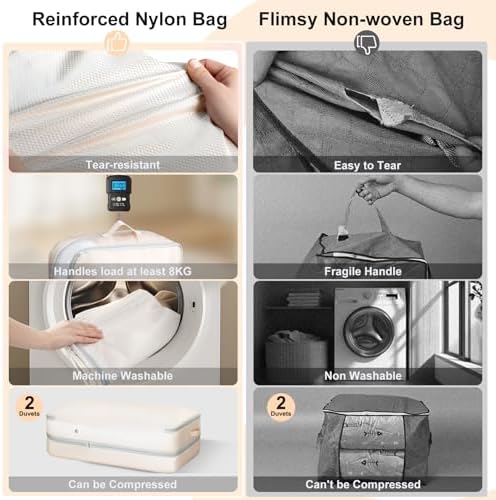 Reinforced Nylon Bag

Tear-resistant

Handles load at least 8KG

Machine Washable

2
Duvets

Can be Compressed

Flimsy Non-woven Bag

Easy to Tear

Fragile Handle

Non Washable

2
Duvets

Can't be Compressed