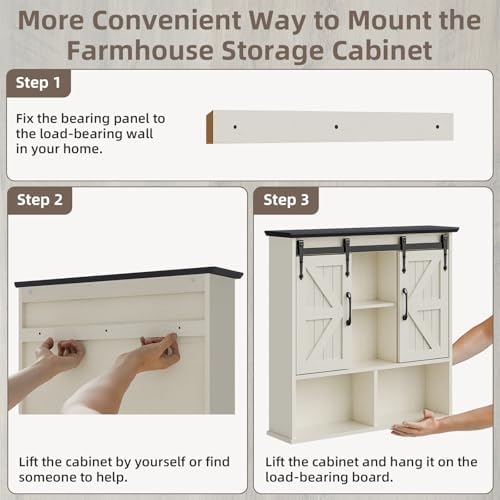 More Convenient Way to Mount the Farmhouse Storage Cabinet

Step 1

Fix the bearing panel to the load-bearing wall in your home.

Step 2

Lift the cabinet by yourself or find someone to help.

Step 3

Lift the cabinet and hang it on the load-bearing board.