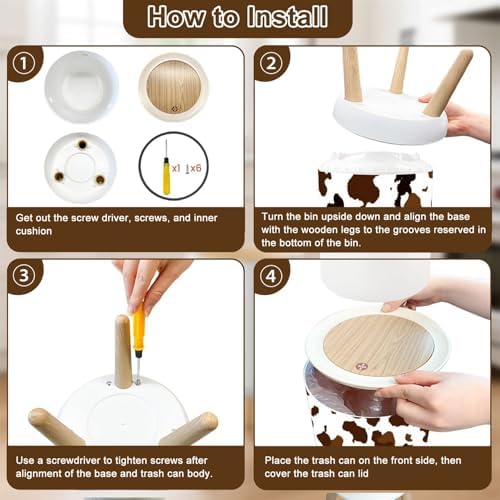 How to Install

①

x1 x6

Get out the screw driver, screws, and inner cushion

②

Turn the bin upside down and align the base with the wooden legs to the grooves reserved in the bottom of the bin.

③

Use a screwdriver to tighten screws after alignment of the base and trash can body.

④

Place the trash can on the front side, then cover the trash can lid