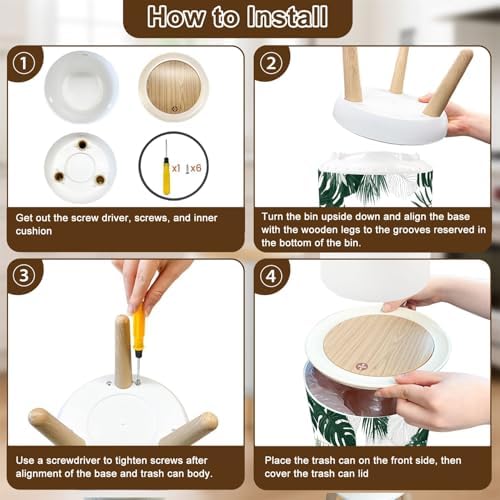 How to Install

①

x1 x6

Get out the screw driver, screws, and inner cushion

②

Turn the bin upside down and align the base with the wooden legs to the grooves reserved in the bottom of the bin.

③

Use a screwdriver to tighten screws after alignment of the base and trash can body.

④

Place the trash can on the front side, then cover the trash can lid