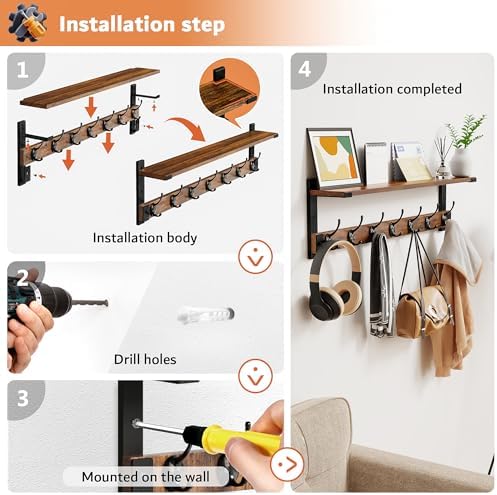 Installation step

1

Installation body

2

Drill holes

3

Mounted on the wall

4

Installation completed