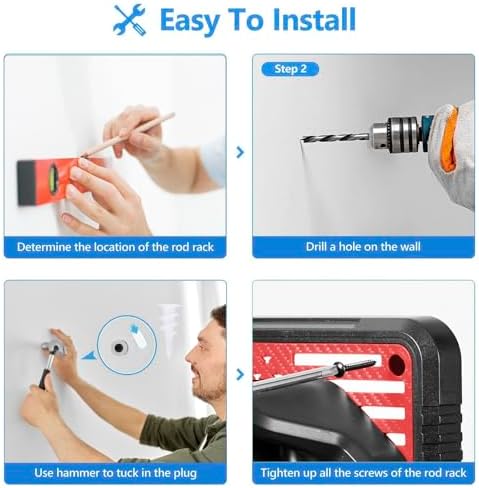 Easy To Install

Determine the location of the rod rack

Step 2

Drill a hole on the wall

Use hammer to tuck in the plug

Tighten up all the screws of the rod rack