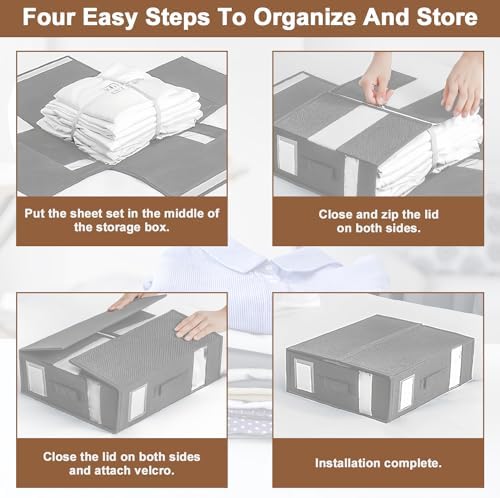 Four Easy Steps To Organize And Store

Put the sheet set in the middle of the storage box.

Close and zip the lid on both sides.

Close the lid on both sides and attach velcro.

Installation complete.