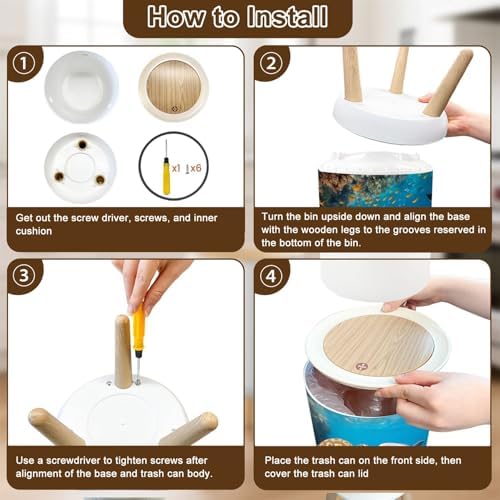 How to Install

1

x1 x6

Get out the screw driver, screws, and inner cushion

2

Turn the bin upside down and align the base with the wooden legs to the grooves reserved in the bottom of the bin.

3

Use a screwdriver to tighten screws after alignment of the base and trash can body.

4

Place the trash can on the front side, then cover the trash can lid