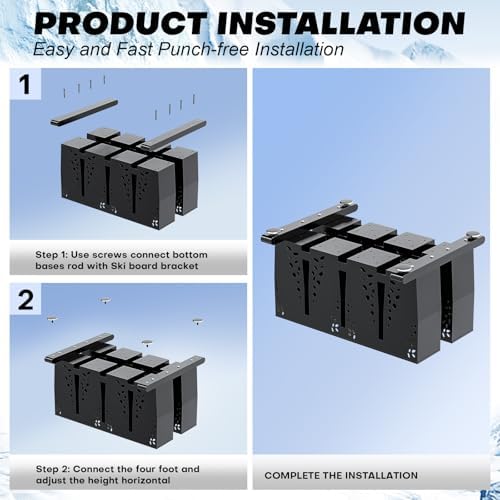 PRODUCT INSTALLATION
Easy and Fast Punch-free Installation

1

Step 1: Use screws connect bottom bases rod with Ski board bracket

2

Step 2: Connect the four foot and adjust the height horizontal

COMPLETE THE INSTALLATION