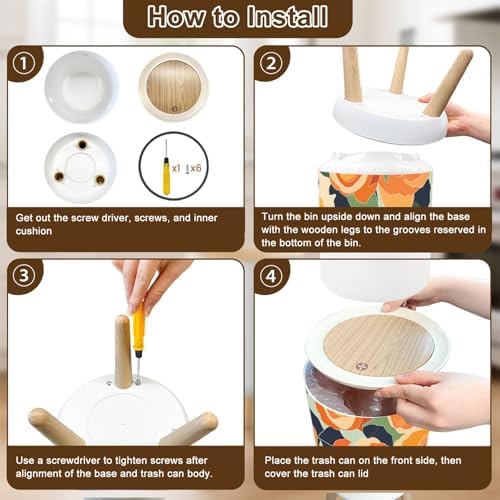 How to Install

①

x1 x6

Get out the screw driver, screws, and inner cushion

②

Turn the bin upside down and align the base with the wooden legs to the grooves reserved in the bottom of the bin.

③

Use a screwdriver to tighten screws after alignment of the base and trash can body.

④

Place the trash can on the front side, then cover the trash can lid