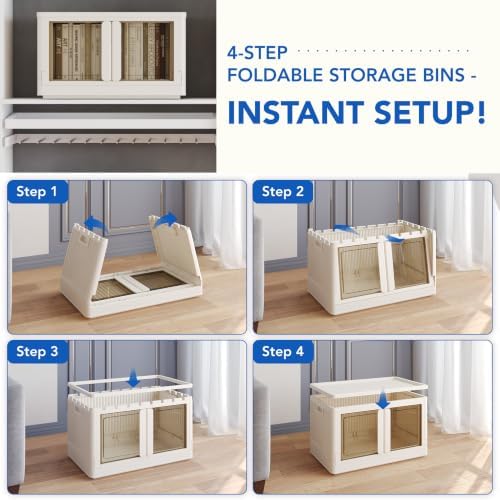 4-STEP
FOLDABLE STORAGE BINS -
INSTANT SETUP!

Step 1

Step 2

Step 3

Step 4