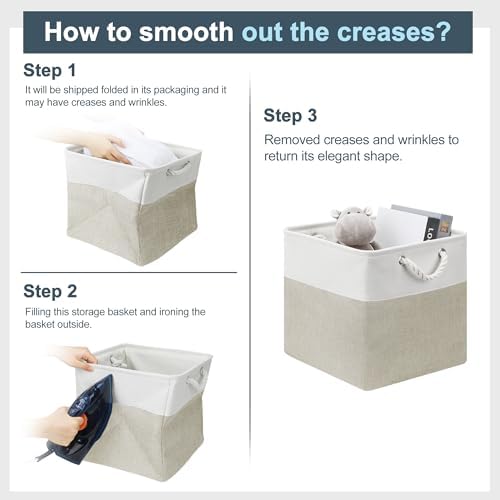 How to smooth out the creases?

Step 1

It will be shipped folded in its packaging and it may have creases and wrinkles.

Step 2

Filling this storage basket and ironing the basket outside.

Step 3

Removed creases and wrinkles to return its elegant shape.