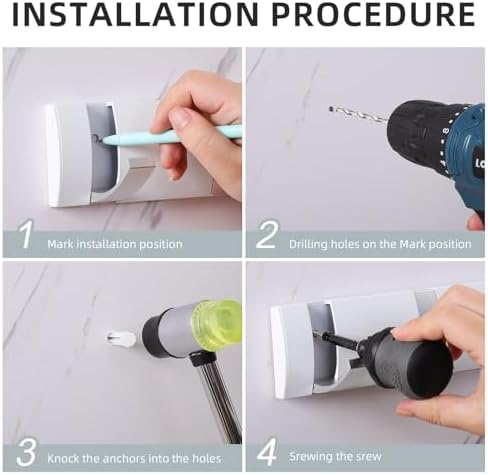 INSTALLATION PROCEDURE

1 Mark installation position

2 Drilling holes on the Mark position

3 Knock the anchors into the holes

4 Srewing the srew