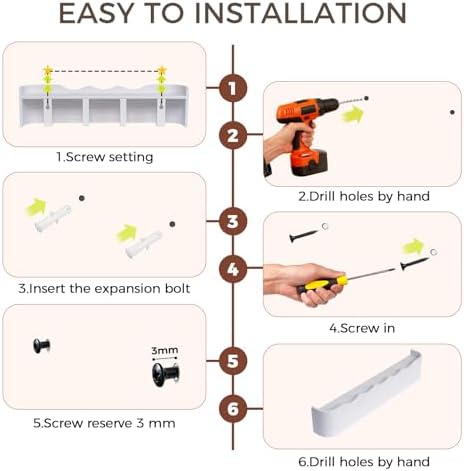 EASY TO INSTALLATION

1

1.Screw setting

2

2.Drill holes by hand

3

3.Insert the expansion bolt

4

4.Screw in

5

3mm

5.Screw reserve 3 mm

6

6.Drill holes by hand