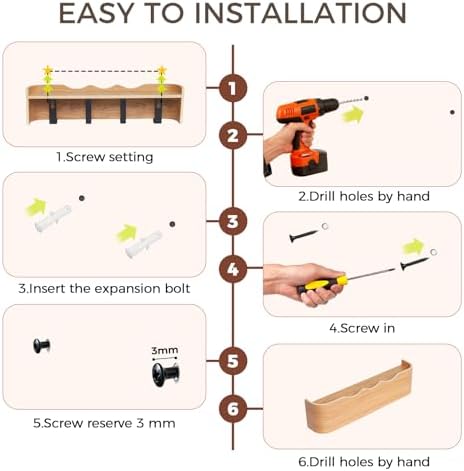 EASY TO INSTALLATION

1

1.Screw setting

2

2.Drill holes by hand

3

3.Insert the expansion bolt

4

4.Screw in

5

3mm

5.Screw reserve 3 mm

6

6.Drill holes by hand