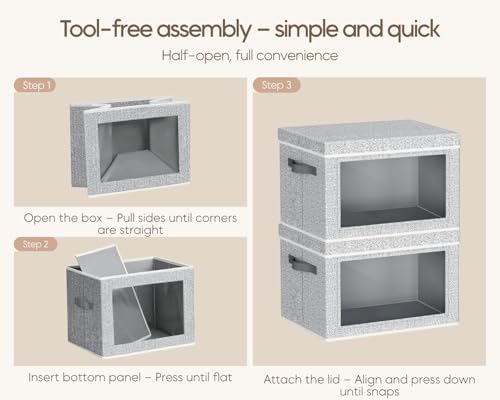 Tool-free assembly – simple and quick

Half-open, full convenience

Step 1

Open the box – Pull sides until corners are straight

Step 2

Insert bottom panel – Press until flat

Step 3

Attach the lid – Align and press down until snaps