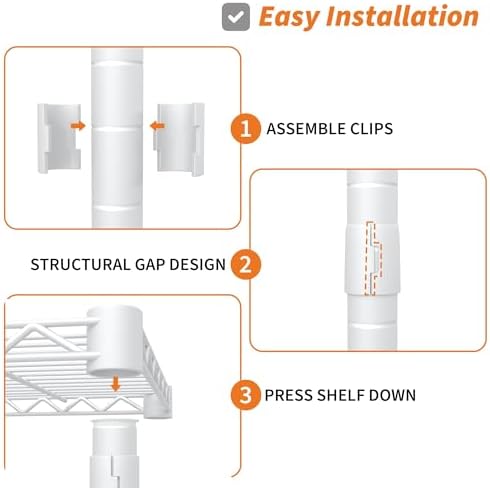 Easy Installation

1 ASSEMBLE CLIPS

STRUCTURAL GAP DESIGN 2

3 PRESS SHELF DOWN