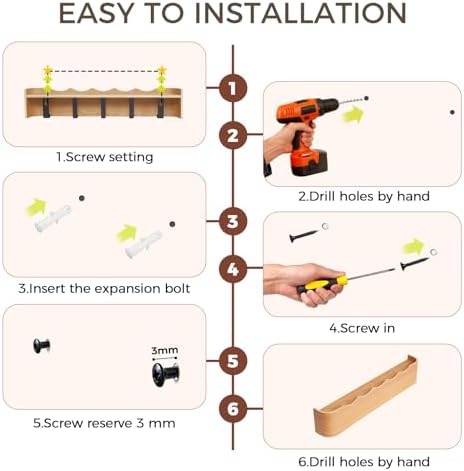 EASY TO INSTALLATION

1

1.Screw setting

2

2.Drill holes by hand

3

3.Insert the expansion bolt

4

4.Screw in

5

3mm

5.Screw reserve 3 mm

6

6.Drill holes by hand