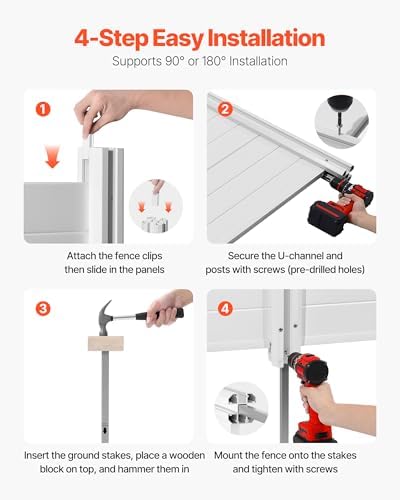 4-Step Easy Installation

Supports 90° or 180° Installation

1

Attach the fence clips then slide in the panels

2

Secure the U-channel and posts with screws (pre-drilled holes)

3

Insert the ground stakes, place a wooden block on top, and hammer them in

4

Mount the fence onto the stakes and tighten with screws