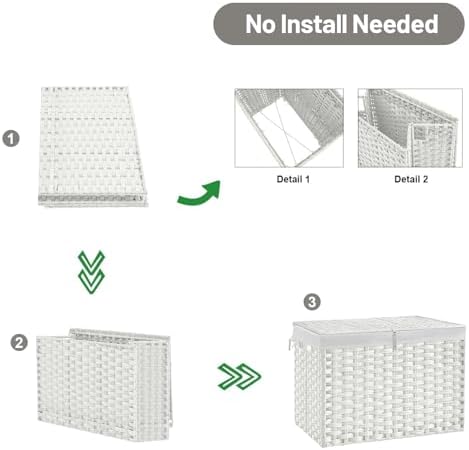 No Install Needed

1

Detail 1

Detail 2

2

3