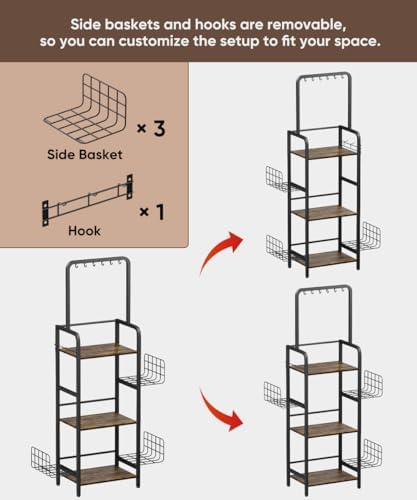 Side baskets and hooks are removable, so you can customize the setup to fit your space.

× 3

Side Basket

× 1

Hook