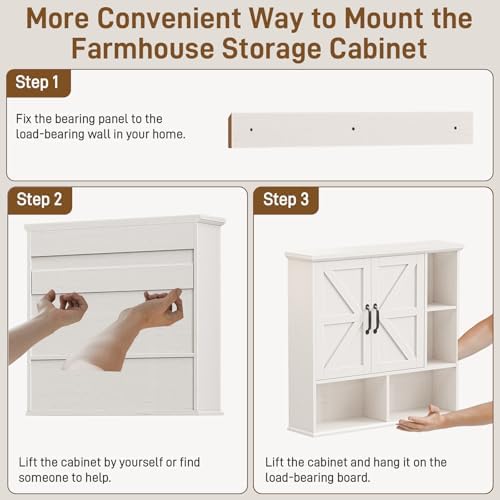 More Convenient Way to Mount the Farmhouse Storage Cabinet

Step 1

Fix the bearing panel to the load-bearing wall in your home.

Step 2

Lift the cabinet by yourself or find someone to help.

Step 3

Lift the cabinet and hang it on the load-bearing board.