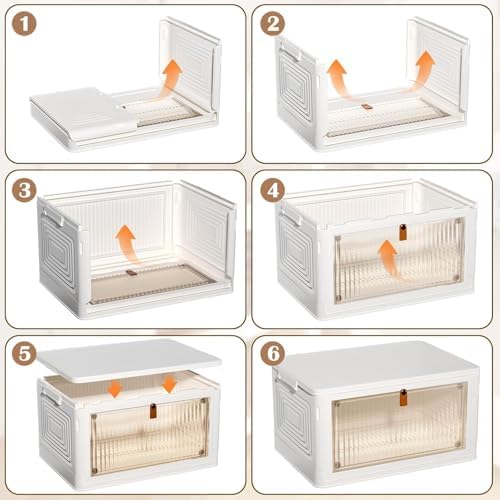 1
2
3
4
5
6